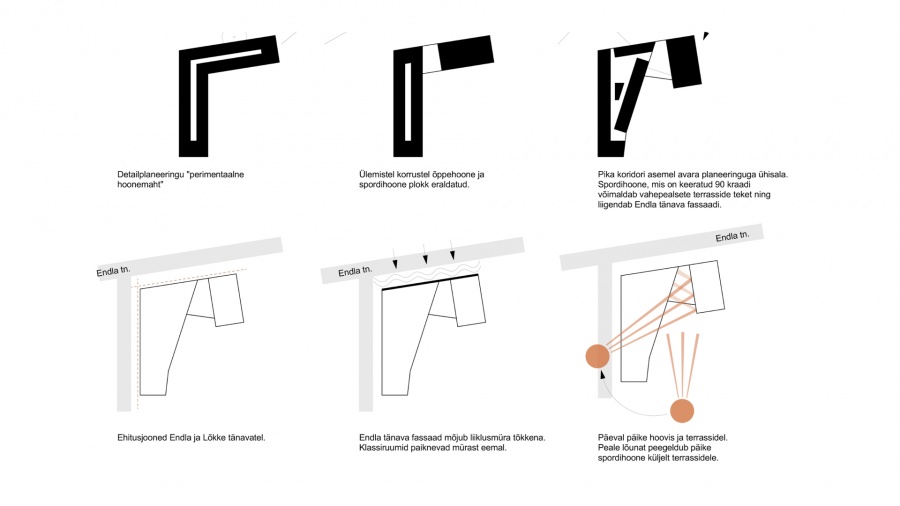 Detailplaneeringu "perimentaalne hoonemaht"

Ülemistel korrustel õppehoone ja spordihoone plokk eraldatud.

Pika koridori asemel avara planeeringuga ühisala. Spordihoone, mis on keeratud 90 kraadi võimaldab vahepealsete terrasside teket ning liigendab Endla tänava fassaadi.

Endla tn.

Ehitusjooned Endla ja Lõkke tänavatel.

Endla tn.

Endla tänava fassaad mõjub liiklusmüra tõkkena. Klassiruumid paiknevad mürast eemal.

Endla tn.

Päeval päike hoovis ja terrassidel. Peale lõunat peegeldub päike spordihoone küljelt terrassidele.