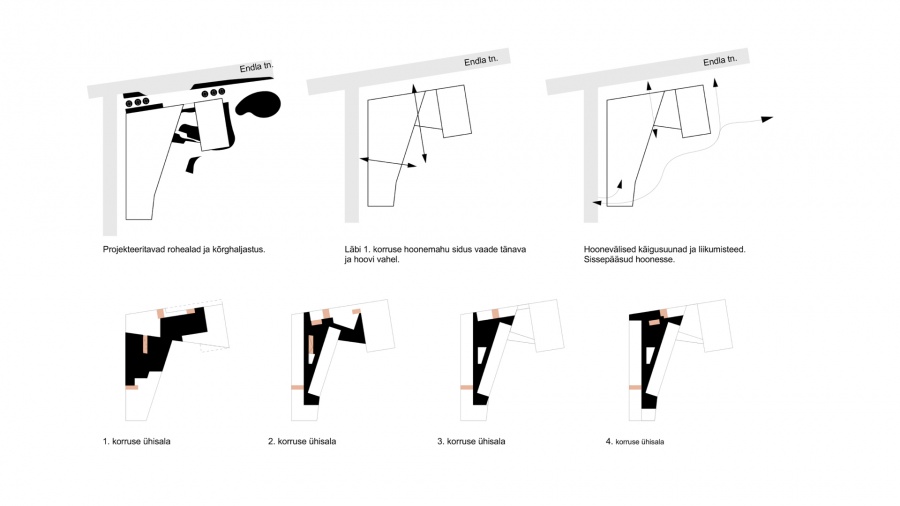 Endla tn.

Endla tn.

Endla tn.

Projekteeritavad rohealad ja kõrghaljastus.

Läbi 1. korruse hoonemahu sidus vaade tänava ja hoovi vahel.

Hoonevälised käigusuunad ja liikumisteed. Sissepääsud hoonesse.

1. korruse ühisala

2. korruse ühisala

3. korruse ühisala

4. korruse ühisala